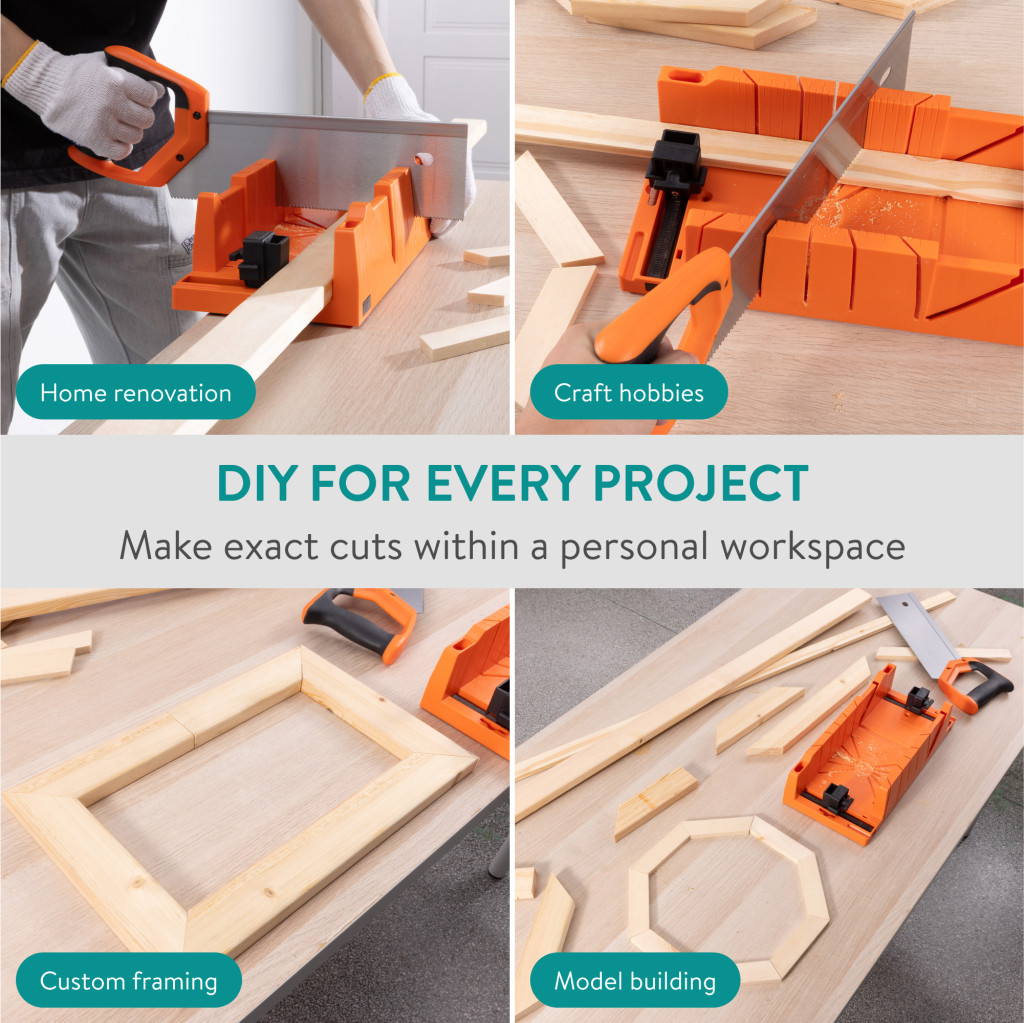 Home renovation

Craft hobbies

DIY FOR EVERY PROJECT

Make exact cuts within a personal workspace

Custom framing

Model building