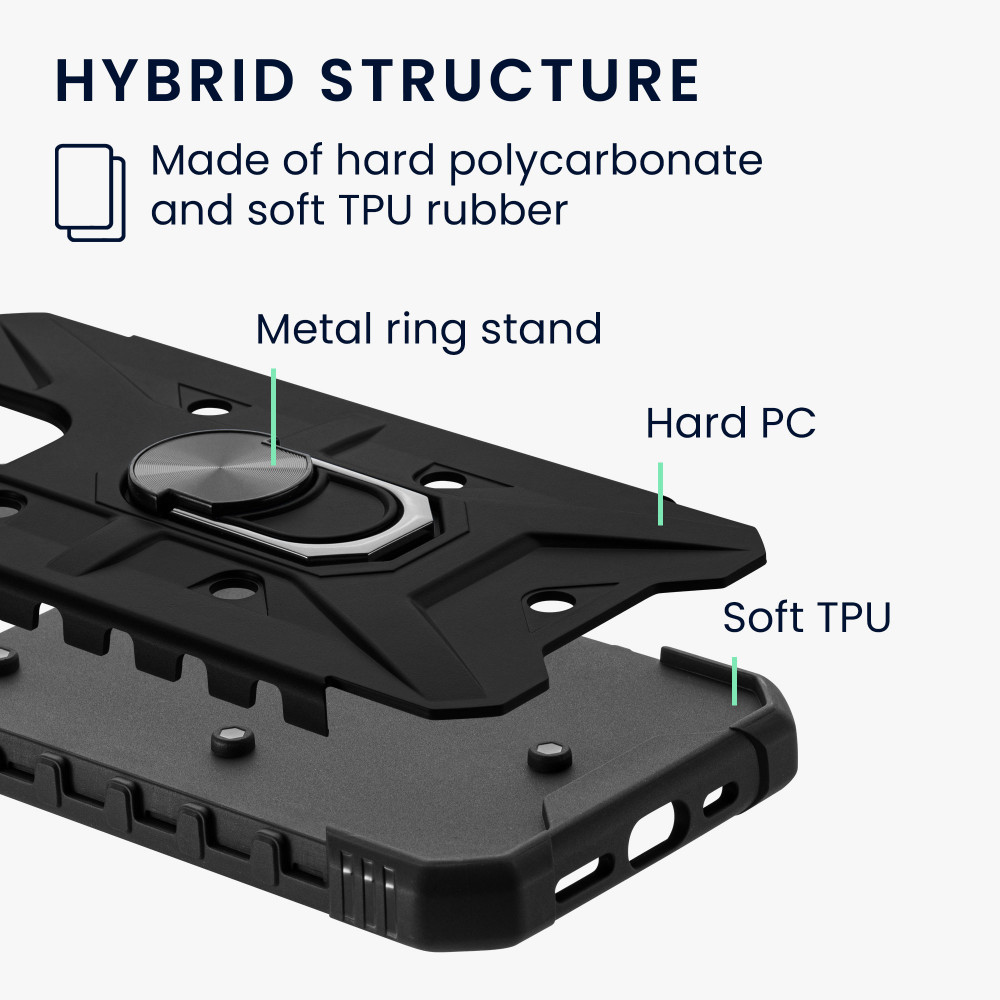 HYBRID STRUCTURE

Made of hard polycarbonate and soft TPU rubber

Metal ring stand

Hard PC

Soft TPU