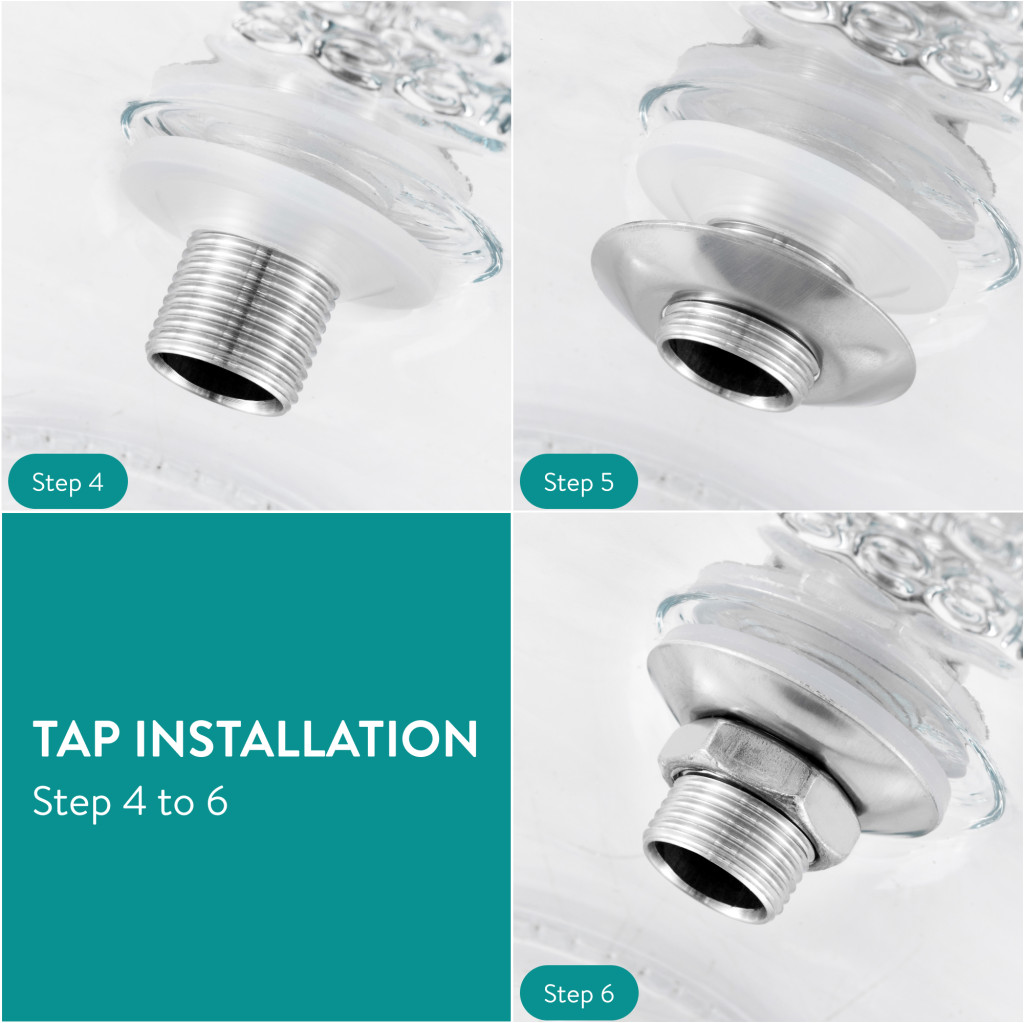 Step 4

Step 5

TAP INSTALLATION
Step 4 to 6

Step 6