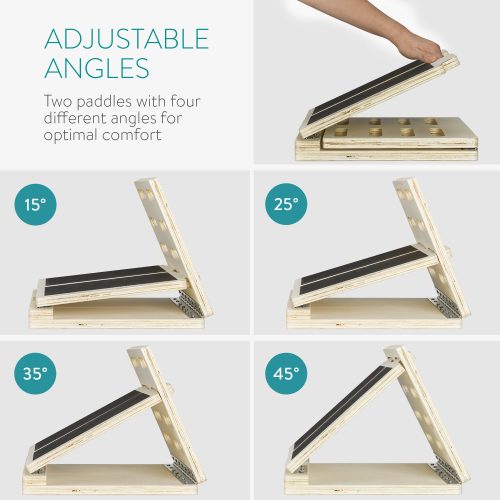 ADJUSTABLE ANGLES

Two paddles with four different angles for optimal comfort

15°

25°

35°

45°