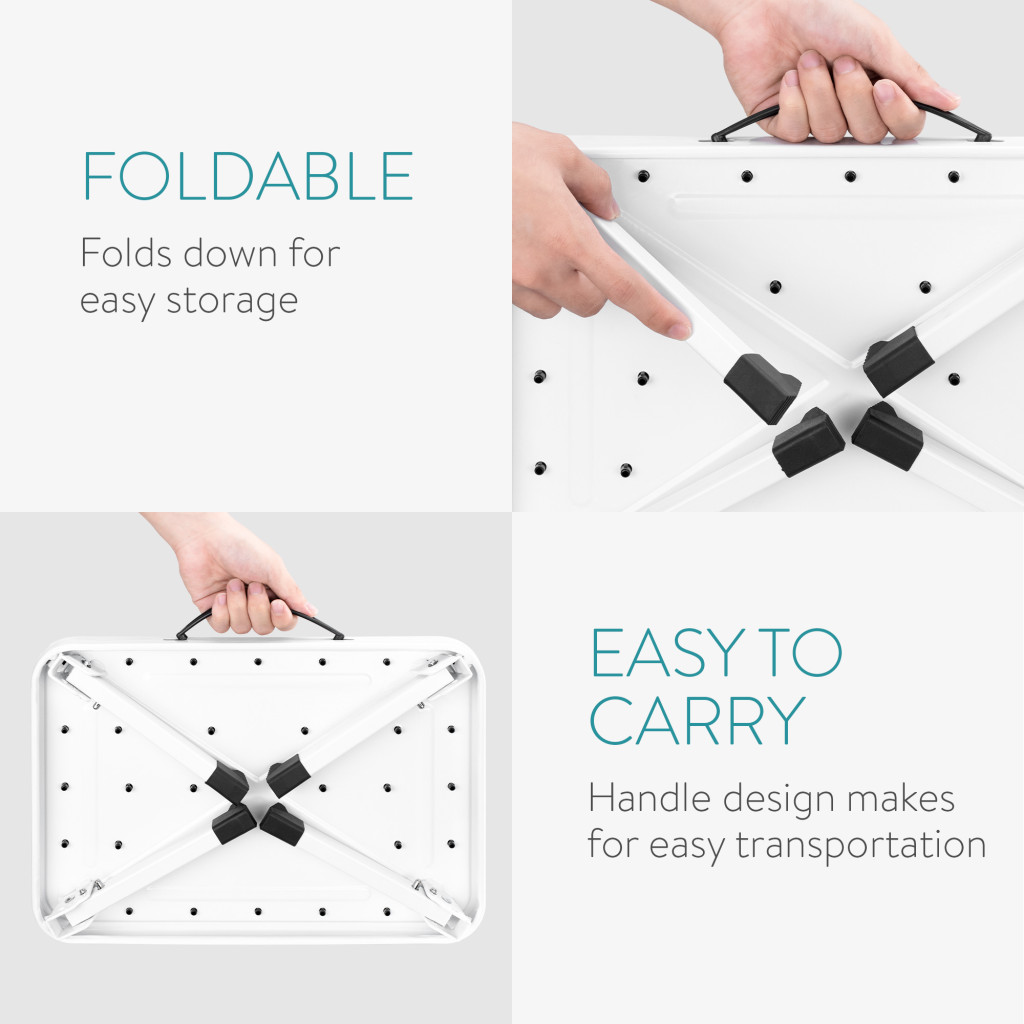 FOLDABLE

Folds down for easy storage

EASY TO CARRY

Handle design makes for easy transportation