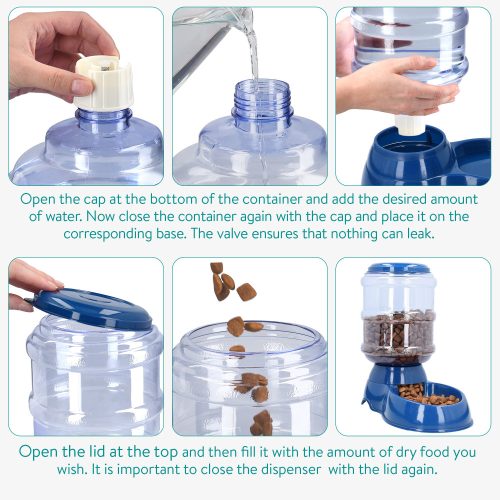 Open the cap at the bottom of the container and add the desired amount of water. Now close the container again with the cap and place it on the corresponding base. The valve ensures that nothing can leak.

Open the lid at the top and then fill it with the amount of dry food you wish. It is important to close the dispenser with the lid again.