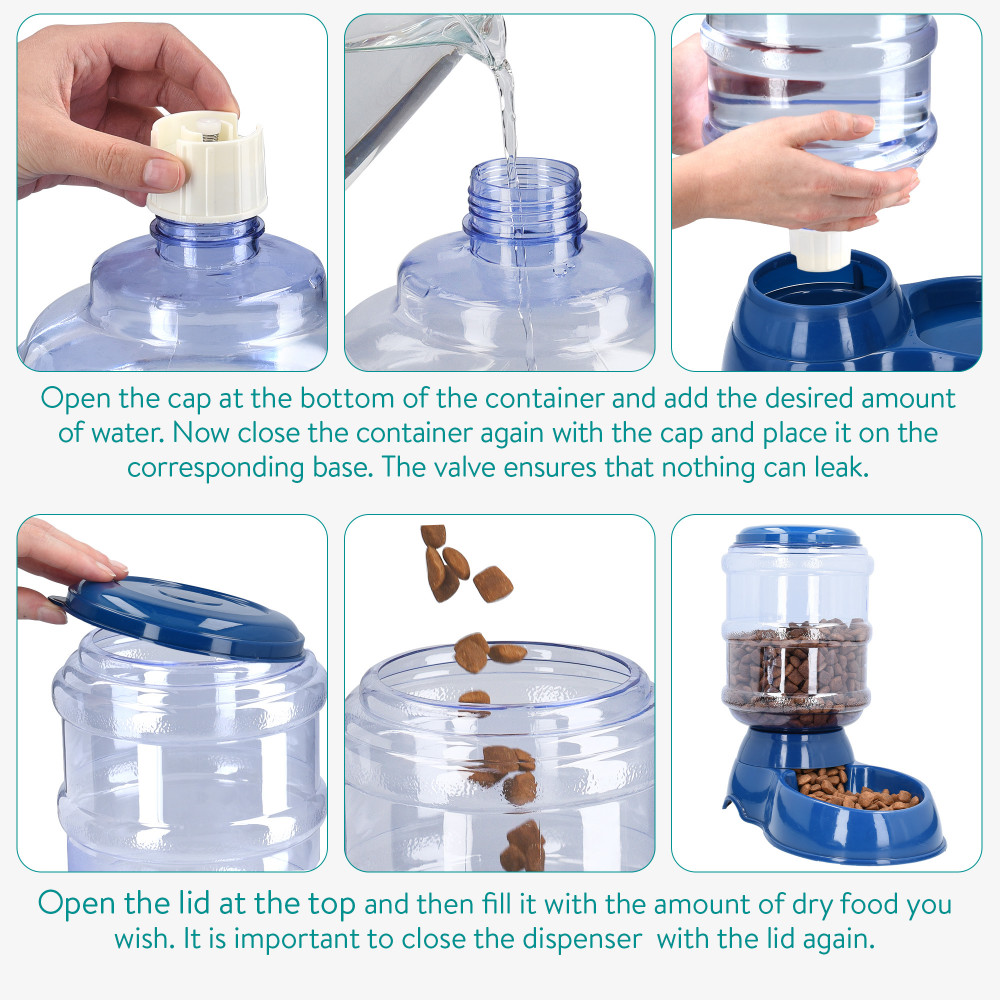 Open the cap at the bottom of the container and add the desired amount of water. Now close the container again with the cap and place it on the corresponding base. The valve ensures that nothing can leak.

Open the lid at the top and then fill it with the amount of dry food you wish. It is important to close the dispenser with the lid again.