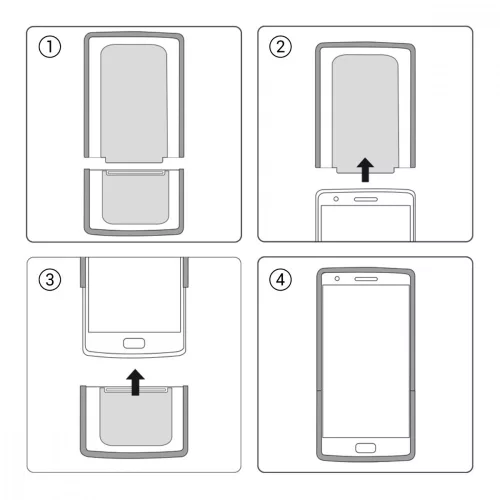 ①

②

③

④